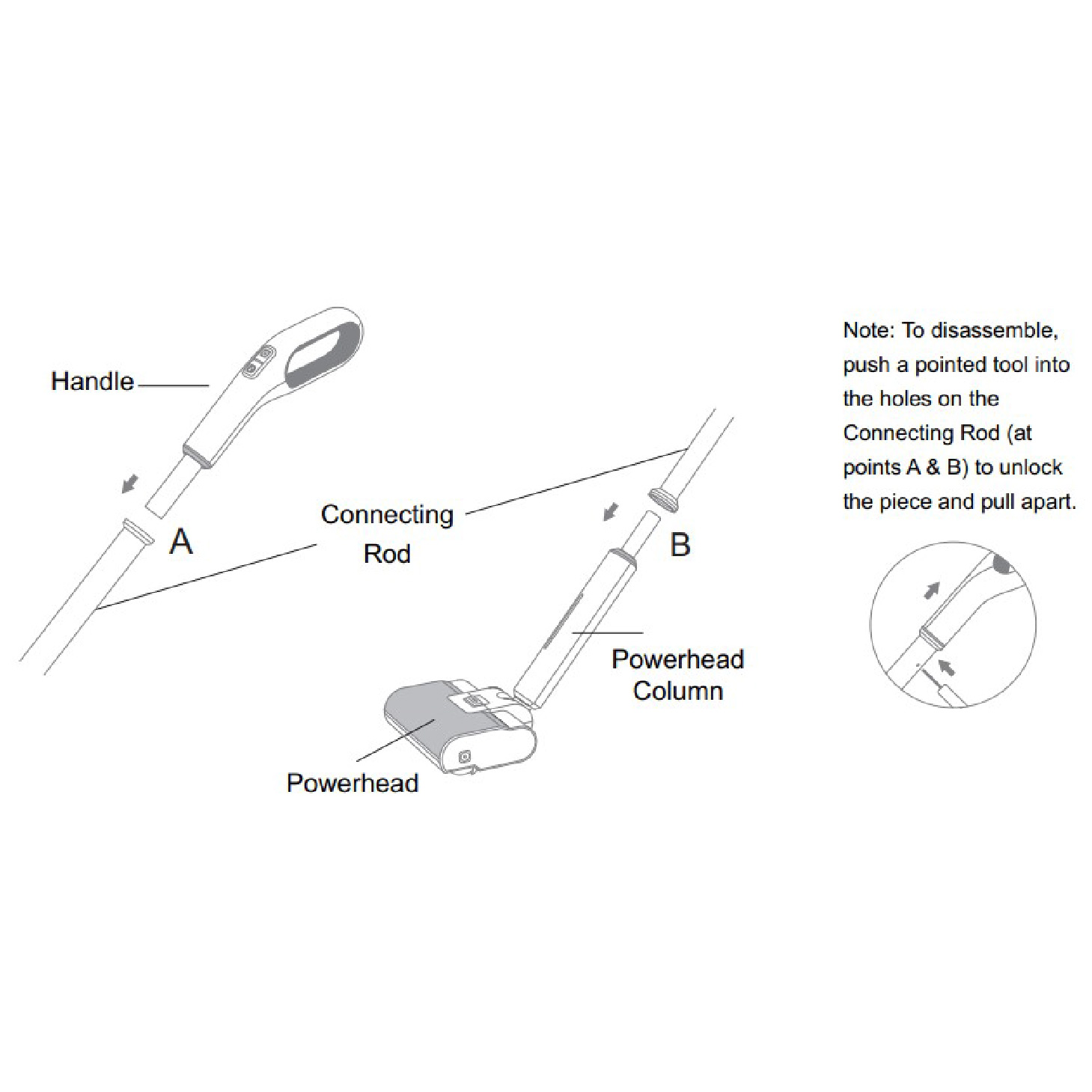 Handle

A

Connecting Rod

B

Powerhead Column

Powerhead

Note: To disassemble, push a pointed tool into the holes on the Connecting Rod (at points A & B) to unlock the piece and pull apart.